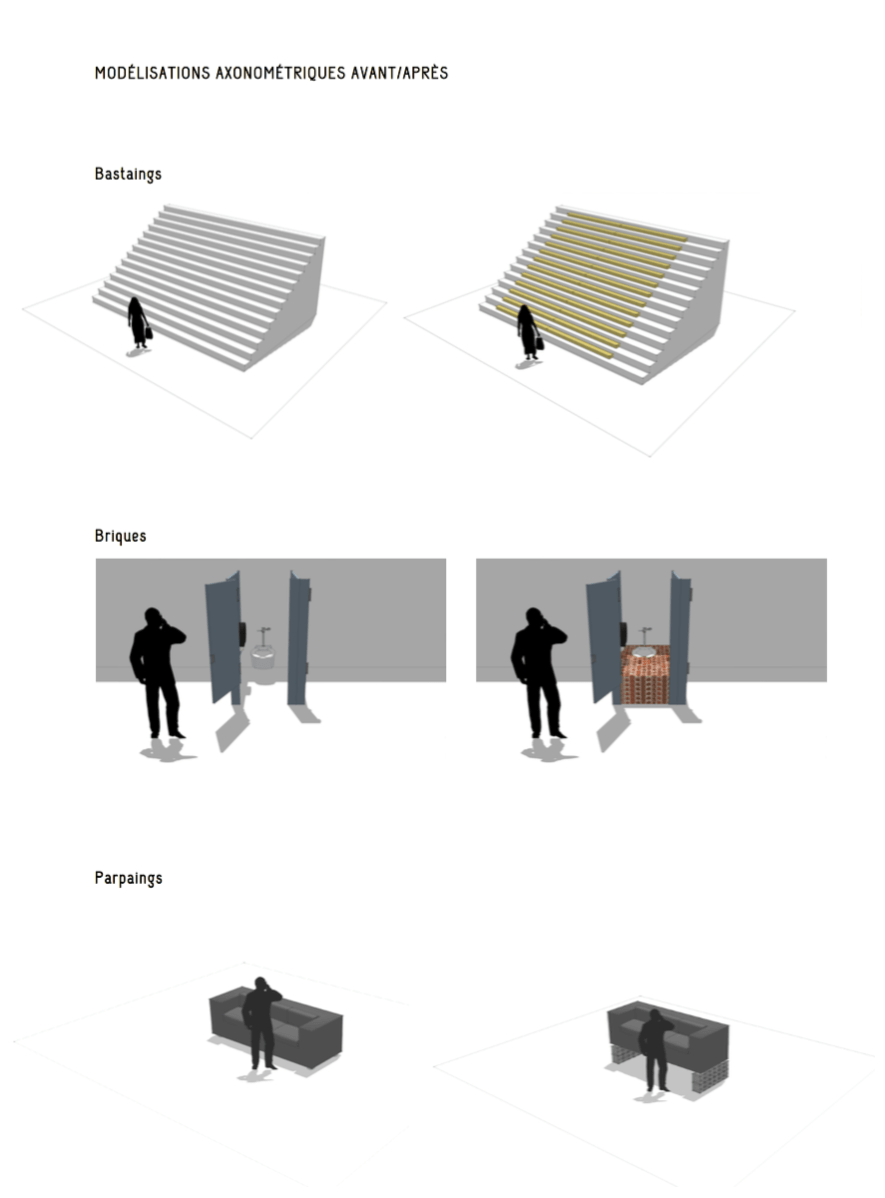 MODÉLISATIONS AXONOMÉTRIQUES AVANT/APRÈS

Bastaings

Briques

Parpaings